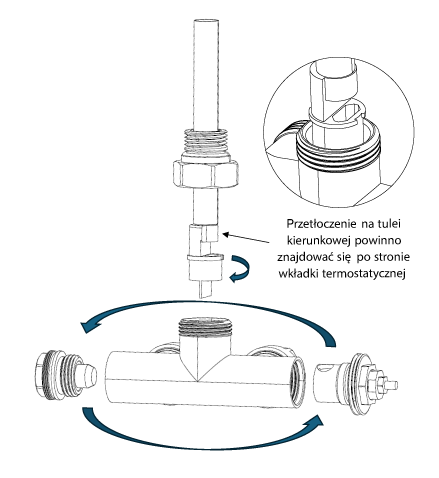 Przetłoczenie na tulei kierunkowej powinno znajdować się po stronie wkładki termostatycznej